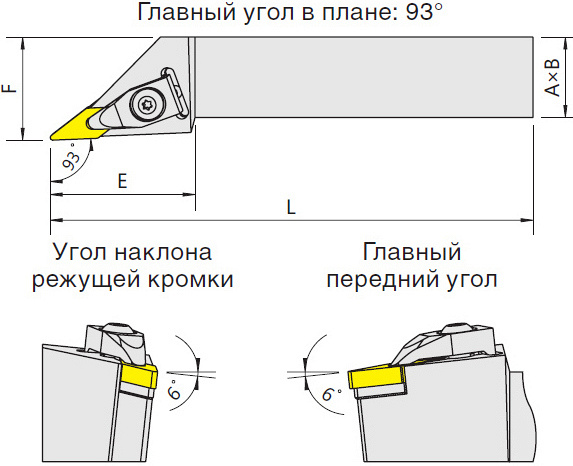 Главный угол в плане: 93°

F

A×B

93°

E

L

Угол наклона режущей кромки

Главный передний угол

6°

6°