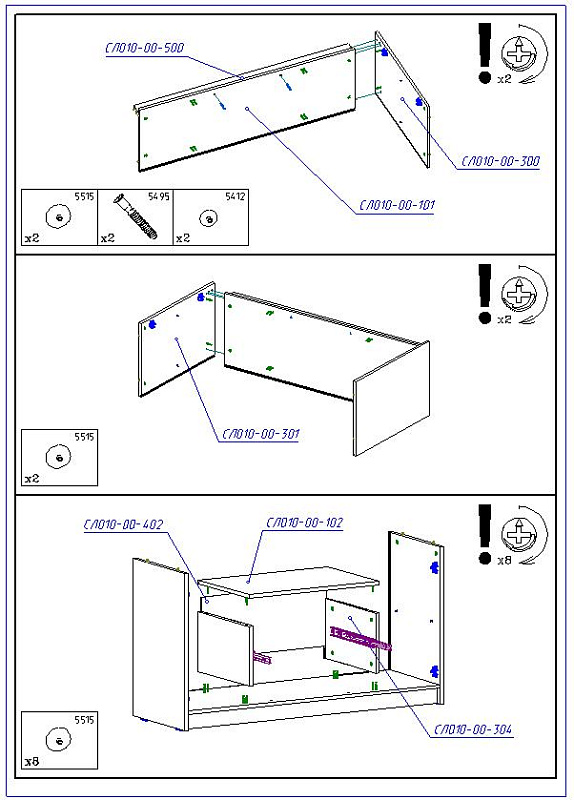 СЛ010-00-500

x2

СЛ010-00-300

СЛ010-00-101

5515
x2

5495
x2

5412
x2

x2

СЛ010-00-301

5515
x2

СЛ010-00-402

СЛ010-00-102

x8

СЛ010-00-304

5515
x8