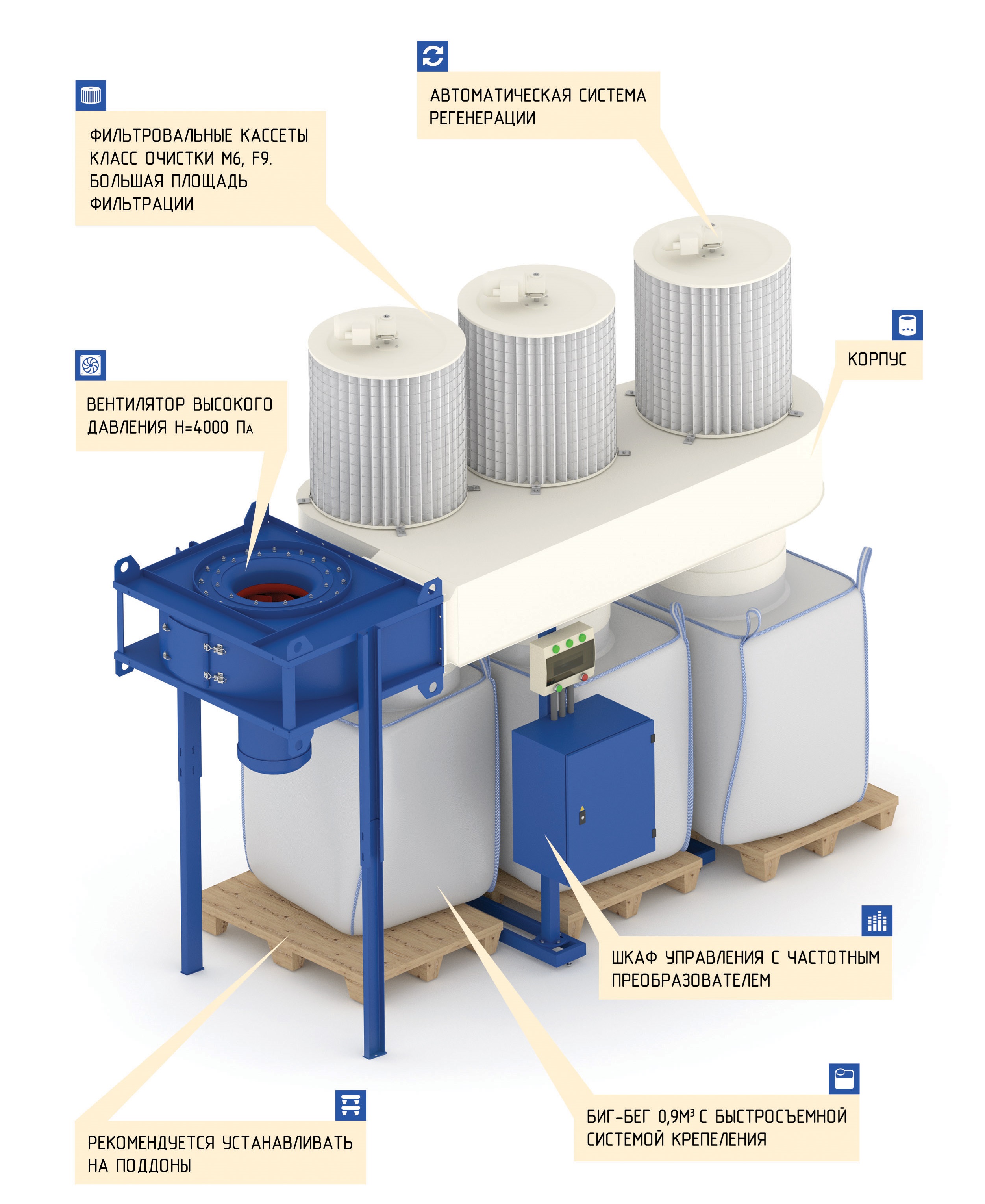 АВТОМАТИЧЕСКАЯ СИСТЕМА РЕГЕНЕРАЦИИ

ФИЛЬТРОВАЛЬНЫЕ КАССЕТЫ КЛАСС ОЧИСТКИ М6, F9. БОЛЬШАЯ ПЛОЩАДЬ ФИЛЬТРАЦИИ

КОРПУС

ВЕНТИЛЯТОР ВЫСОКОГО ДАВЛЕНИЯ H=4000 ПА

ШКАФ УПРАВЛЕНИЯ С ЧАСТОТНЫМ ПРЕОБРАЗОВАТЕЛЕМ

БИГ-БЕГ 0,9М$^3$ С БЫСТРОСЪЕМНОЙ СИСТЕМОЙ КРЕПЕЛЕНИЯ

РЕКОМЕНДУЕТСЯ УСТАНАВЛИВАТЬ НА ПОДДОНЫ