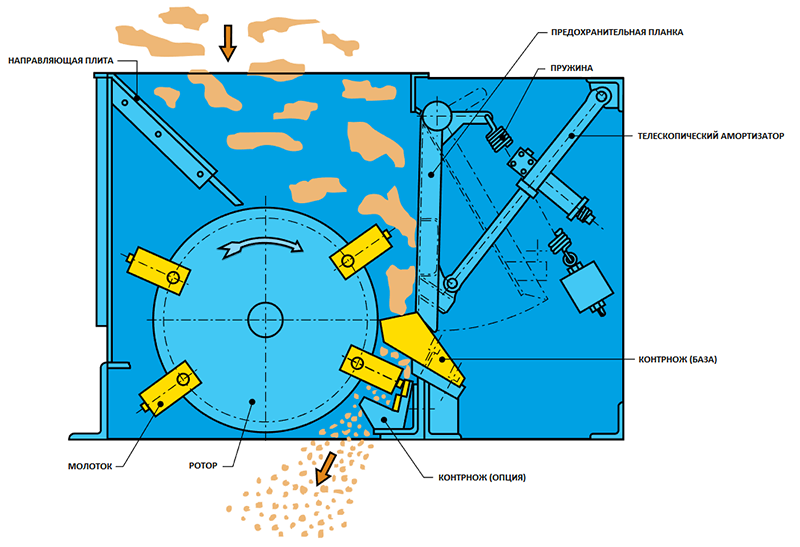 НАПРАВЛЯЮЩАЯ ПЛИТА

ПРЕДОХРАНИТЕЛЬНАЯ ПЛАНКА

ПРУЖИНА

ТЕЛЕСКОПИЧЕСКИЙ АМОРТИЗАТОР

КОНТРНОЖ (БАЗА)

МОЛОТОК

РОТОР

КОНТРНОЖ (ОПЦИЯ)