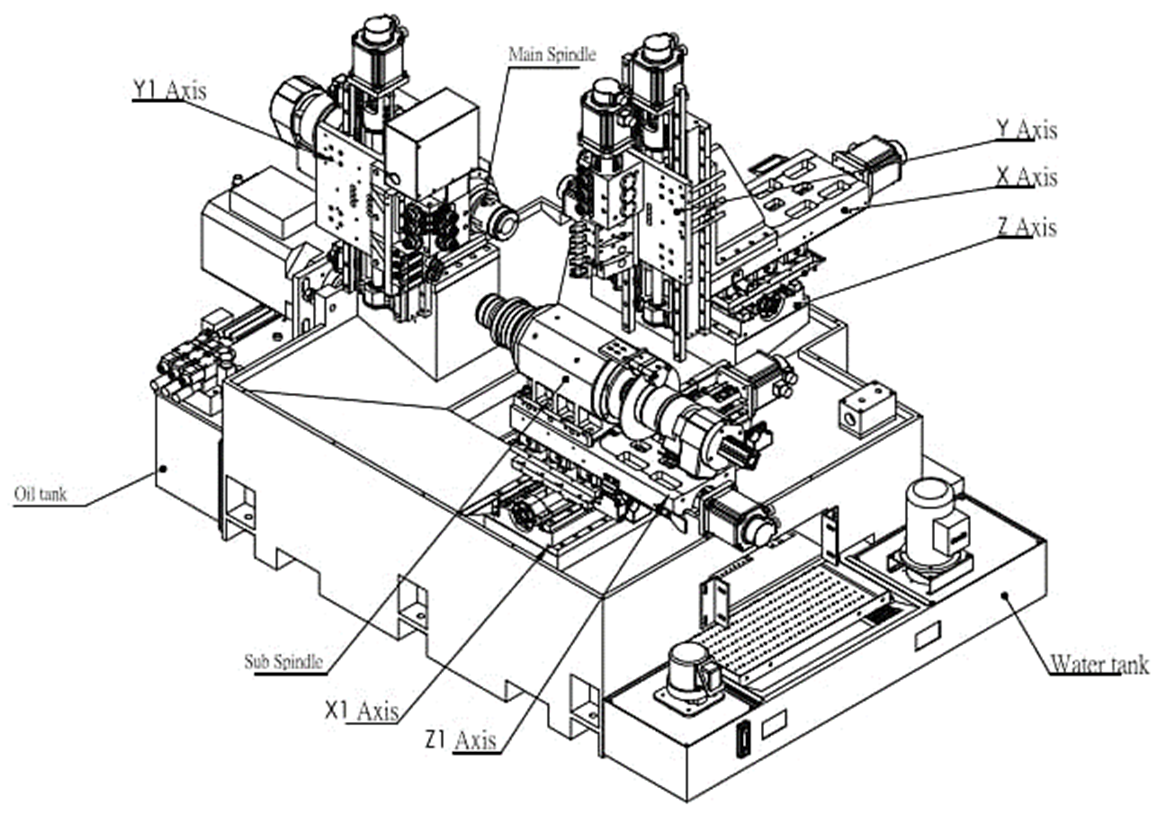 Y1 Axis
Main Spindle
Y Axis
X Axis
Z Axis
Oil tank
Sub Spindle
X1 Axis
Z1 Axis
Water tank